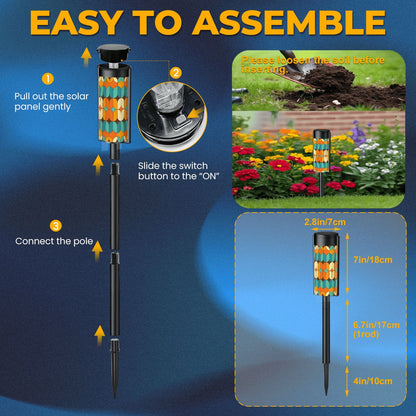 EASY TO ASSEMBLE

1
Pull out the solar panel gently

2
Slide the switch button to the "ON"

3
Connect the pole

Please loosen the soil before inserting.

2.8in/7cm
7in/18cm
6.7in/17cm (1rod)
4in/10cm