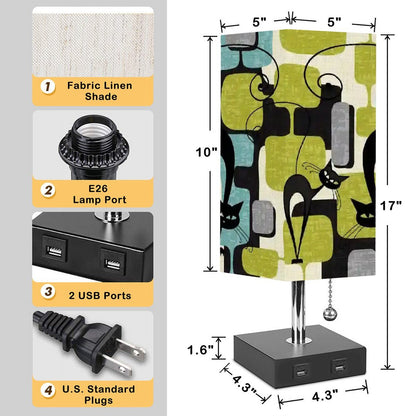 1 Fabric Linen Shade

2 E26 Lamp Port

3 2 USB Ports

4 U.S. Standard Plugs

5"
5"
10"
17"
1.6"
4.3"
4.3"