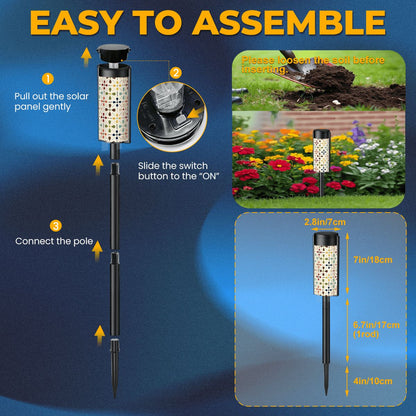 EASY TO ASSEMBLE

1
Pull out the solar panel gently

2
Slide the switch button to the "ON"

3
Connect the pole

Please loosen the soil before inserting.

2.8in/7cm

7in/18cm

6.7in/17cm (1rod)

4in/10cm