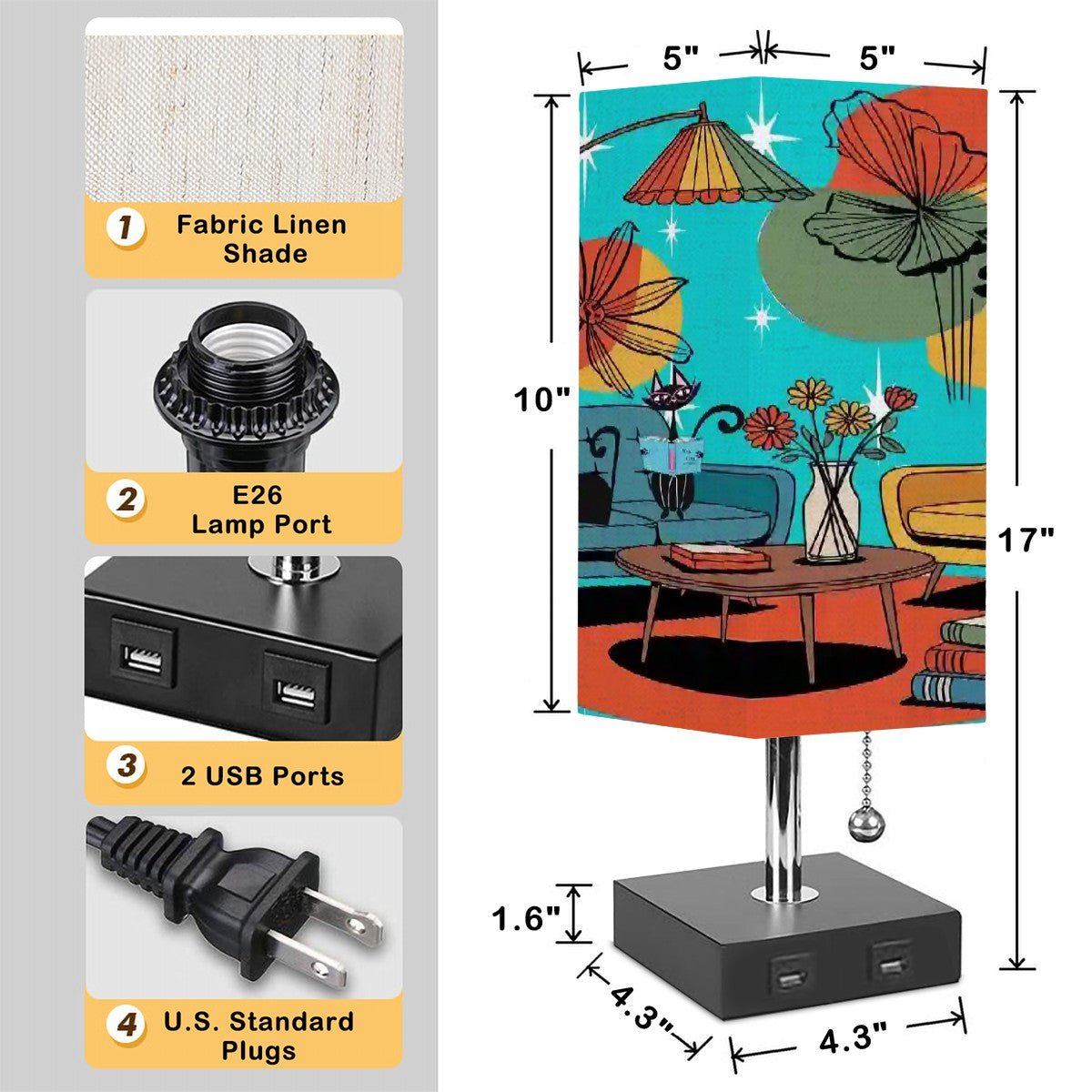 1 Fabric Linen Shade

2 E26 Lamp Port

3 2 USB Ports

4 U.S. Standard Plugs

5" 5"

10"

17"

1.6"

4.3"

4.3"