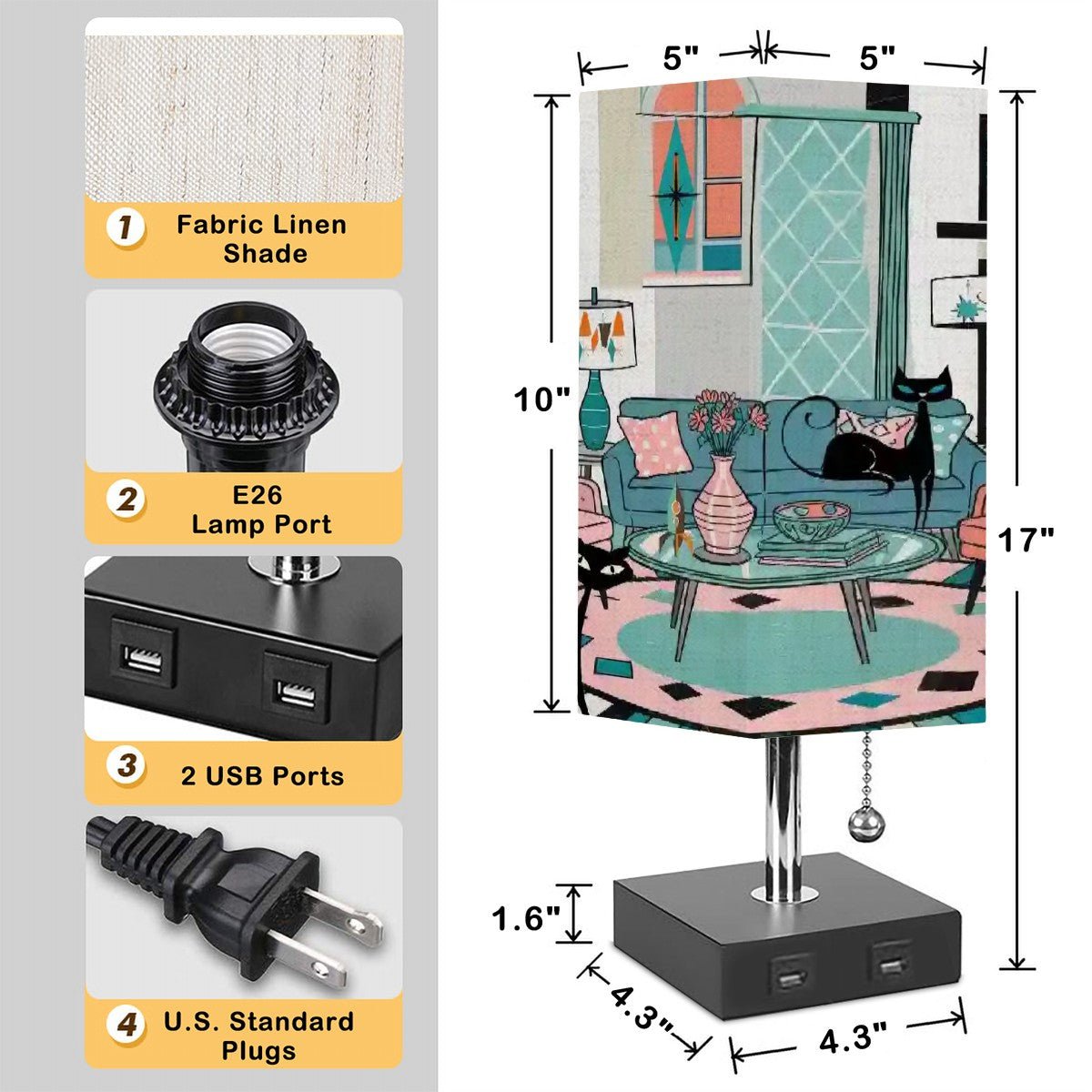 1 Fabric Linen Shade

2 E26 Lamp Port

3 2 USB Ports

4 U.S. Standard Plugs

5"
5"
10"
17"
1.6"
4.3"
4.3"