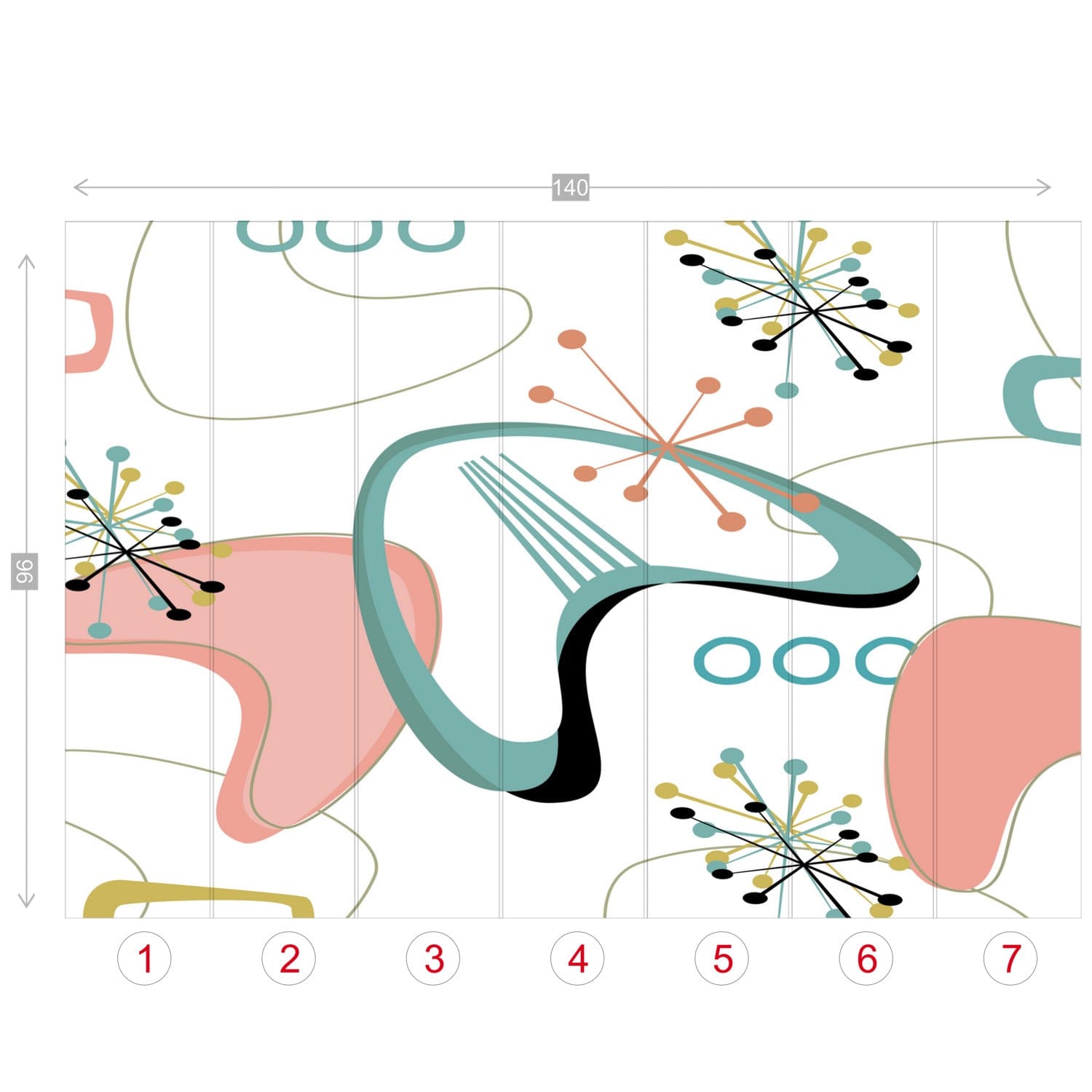 140

96

1 2 3 4 5 6 7